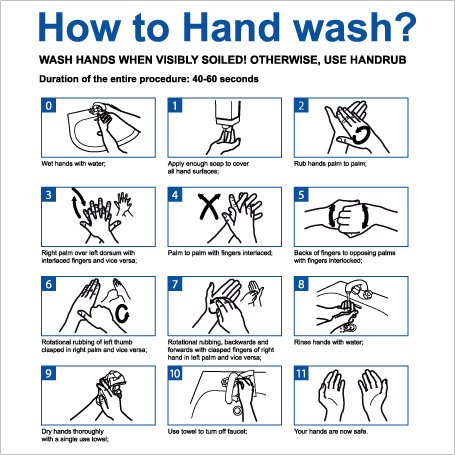 How to Hand wash?

WASH HANDS WHEN VISIBLY SOILED! OTHERWISE, USE HANDRUB

Duration of the entire procedure: 40-60 seconds

0

Wet hands with water;

1

Apply enough soap to cover all hand surfaces;

2

Rub hands palm to palm;

3

Right palm over left dorsum with interlaced fingers and vice versa;

4

Palm to palm with fingers interlaced;

5

Backs of fingers to opposing palms with fingers interlocked;

6

Rotational rubbing of left thumb clasped in right palm and vice versa;

7

Rotational rubbing, backwards and forwards with clasped fingers of right hand in left palm and vice versa;

8

Rinse hands with water;

9

Dry hands thoroughly with a single use towel;

10

Use towel to turn off faucet;

11

Your hands are now safe.